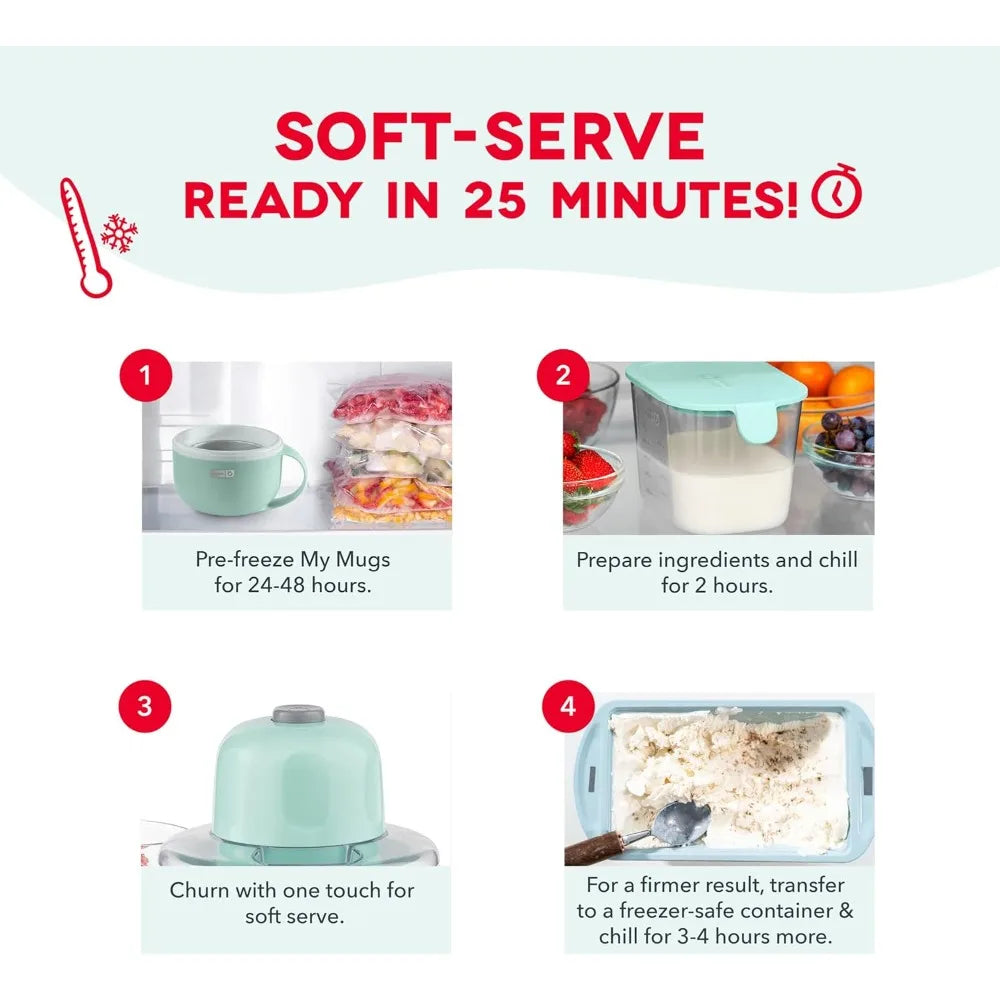 SOFT-SERVE
READY IN 25 MINUTES!

1
Pre-freeze My Mugs for 24-48 hours.

2
Prepare ingredients and chill for 2 hours.

3
Churn with one touch for soft serve.

4
For a firmer result, transfer to a freezer-safe container & chill for 3-4 hours more.